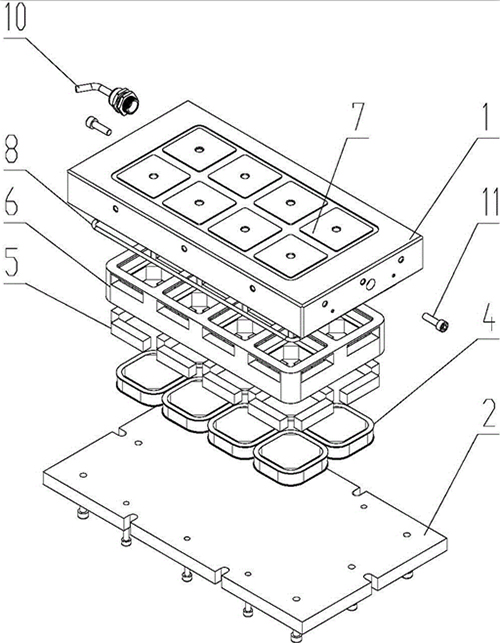 10
7
1
8
6
11
5
4
2