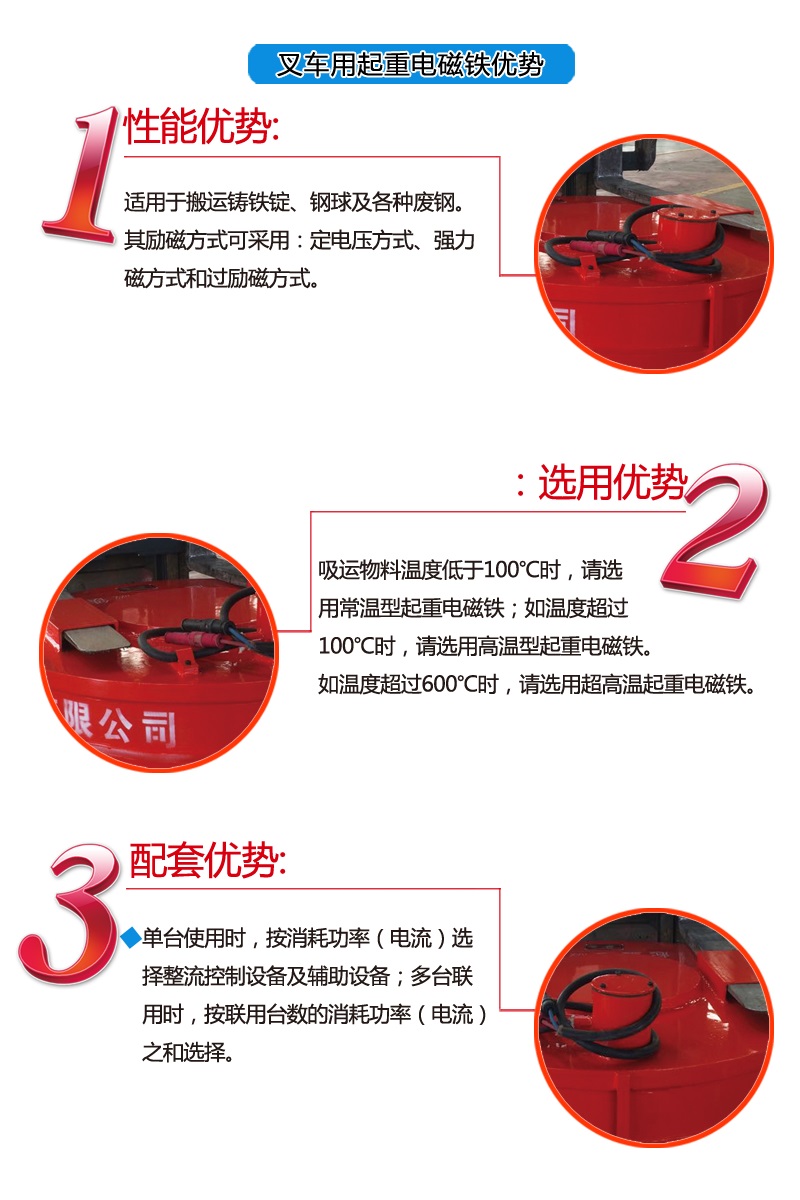 叉车用起重电磁铁优势

1 性能优势:

适用于搬运铸铁锭、钢球及各种废钢。其励磁方式可采用：定电压方式、强力磁方式和过励磁方式。

司

：选用优势 2

吸运物料温度低于100℃时，请选用常温型起重电磁铁；如温度超过100℃时，请选用高温型起重电磁铁。如温度超过600℃时，请选用超高温起重电磁铁。

限公司

3 配套优势:

◆单台使用时，按消耗功率（电流）选择整流控制设备及辅助设备；多台联用时，按联用台数的消耗功率（电流）之和选择。