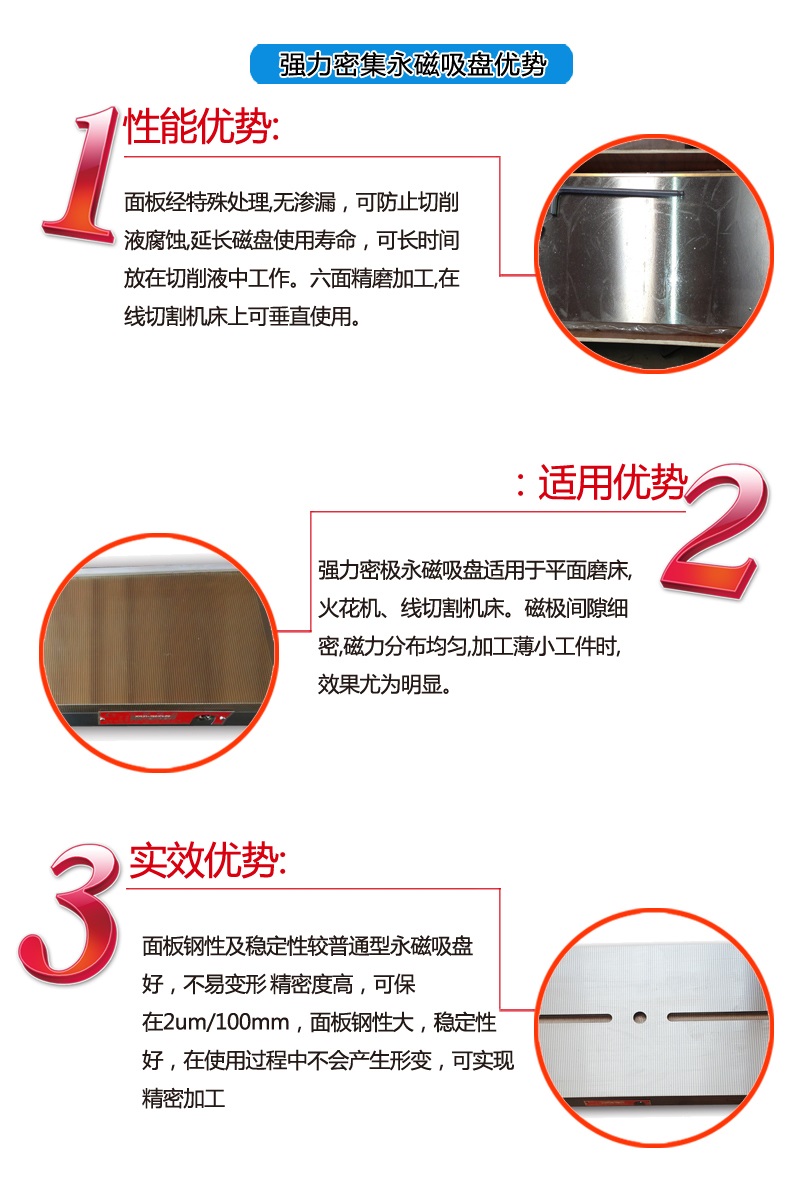 强力密集永磁吸盘优势

1 性能优势:

面板经特殊处理,无渗漏，可防止切削液腐蚀,延长磁盘使用寿命，可长时间放在切削液中工作。六面精磨加工,在线切割机床上可垂直使用。

：适用优势 2

强力密极永磁吸盘适用于平面磨床,火花机、线切割机床。磁极间隙细密,磁力分布均匀,加工薄小工件时,效果尤为明显。

3 实效优势:

面板钢性及稳定性较普通型永磁吸盘好，不易变形 精密度高，可保在2um/100mm，面板钢性大，稳定性好，在使用过程中不会产生形变，可实现精密加工