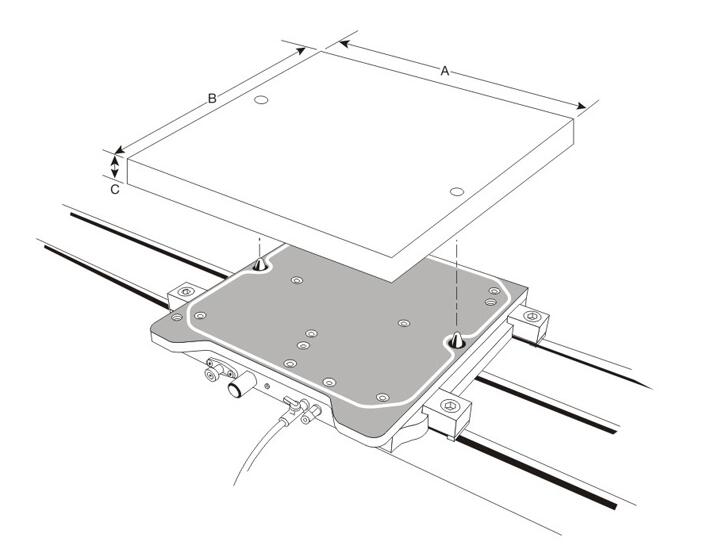 A
B
C